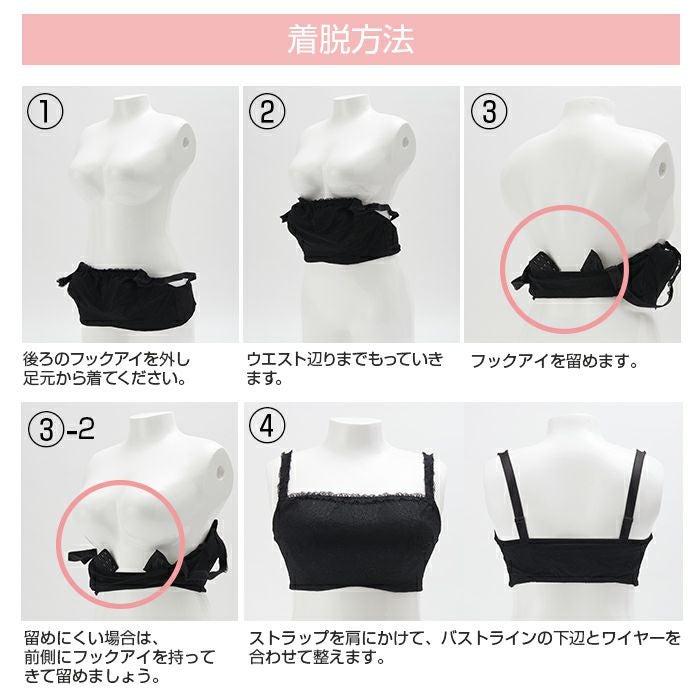 着脱方法

①

後ろのフックアイを外し足元から着てください。

②

ウエスト辺りまでもっていきます。

③

フックアイを留めます。

③-2

留めにくい場合は、前側にフックアイを持ってきて留めましょう。

④

ストラップを肩にかけて、バストラインの下辺とワイヤーを合わせて整えます。